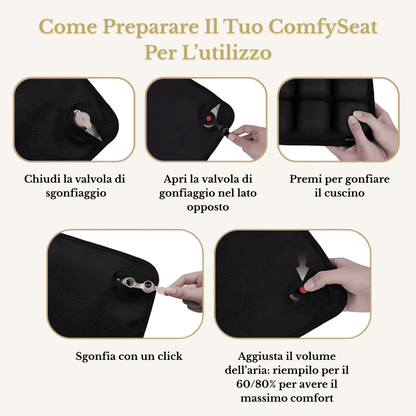 Come Preparare Il Tuo ComfySeat Per L'utilizzo

Chiudi la valvola di sgonfiaggio

Apri la valvola di gonfiaggio nel lato opposto

Premi per gonfiare il cuscino

Sgonfia con un click

Aggiusta il volume dell'aria: riempilo per il 60/80% per avere il massimo comfort